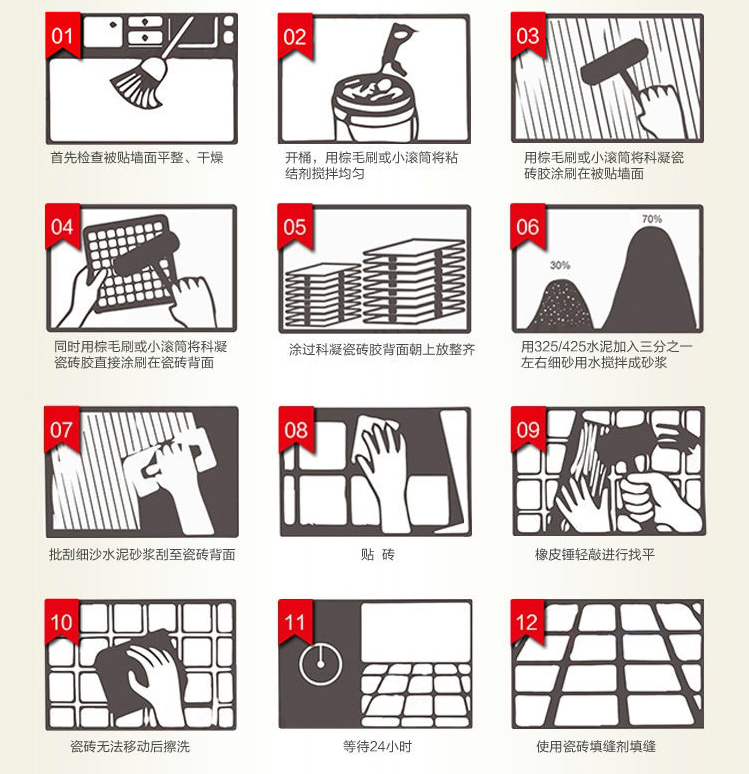 01
首先检查被贴墙面平整、干燥

02
开桶，用棕毛刷或小滚筒将粘结剂搅拌均匀

03
用棕毛刷或小滚筒将科凝瓷砖胶涂刷在被贴墙面

04
同时用棕毛刷或小滚筒将科凝瓷砖胶直接涂刷在瓷砖背面

05
涂过科凝瓷砖胶背面朝上放整齐

06
30%
70%
用325/425水泥加入三分之一左右细砂用水搅拌成砂浆

07
批刮细沙水泥砂浆刮至瓷砖背面

08
贴 砖

09
橡皮锤轻敲进行找平

10
瓷砖无法移动后擦洗

11
等待24小时

12
使用瓷砖填缝剂填缝